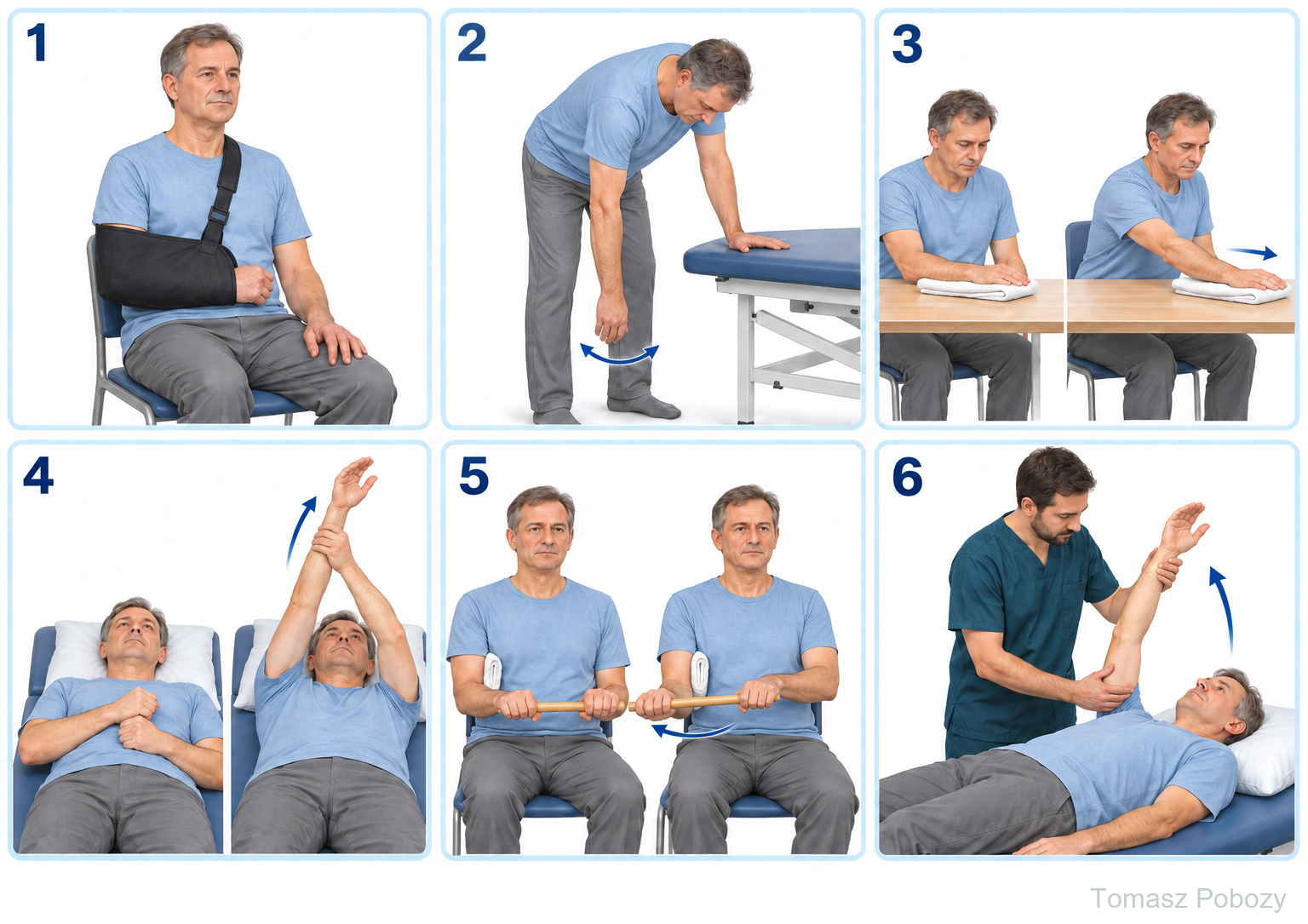 1

2

3

4

5

6

Tomasz Pobozy